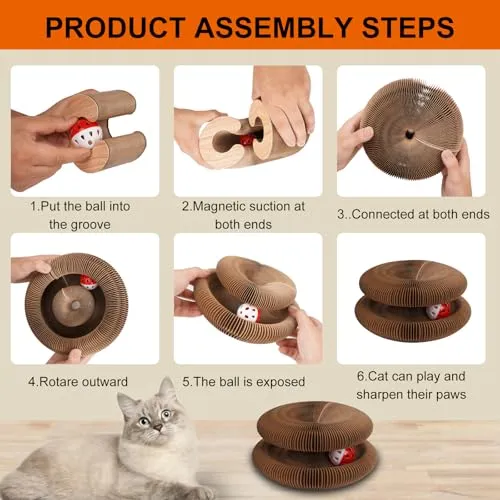 PRODUCT ASSEMBLY STEPS

1.Put the ball into the groove

2.Magnetic suction at both ends

3..Connected at both ends

4.Rotare outward

5.The ball is exposed

6.Cat can play and sharpen their paws